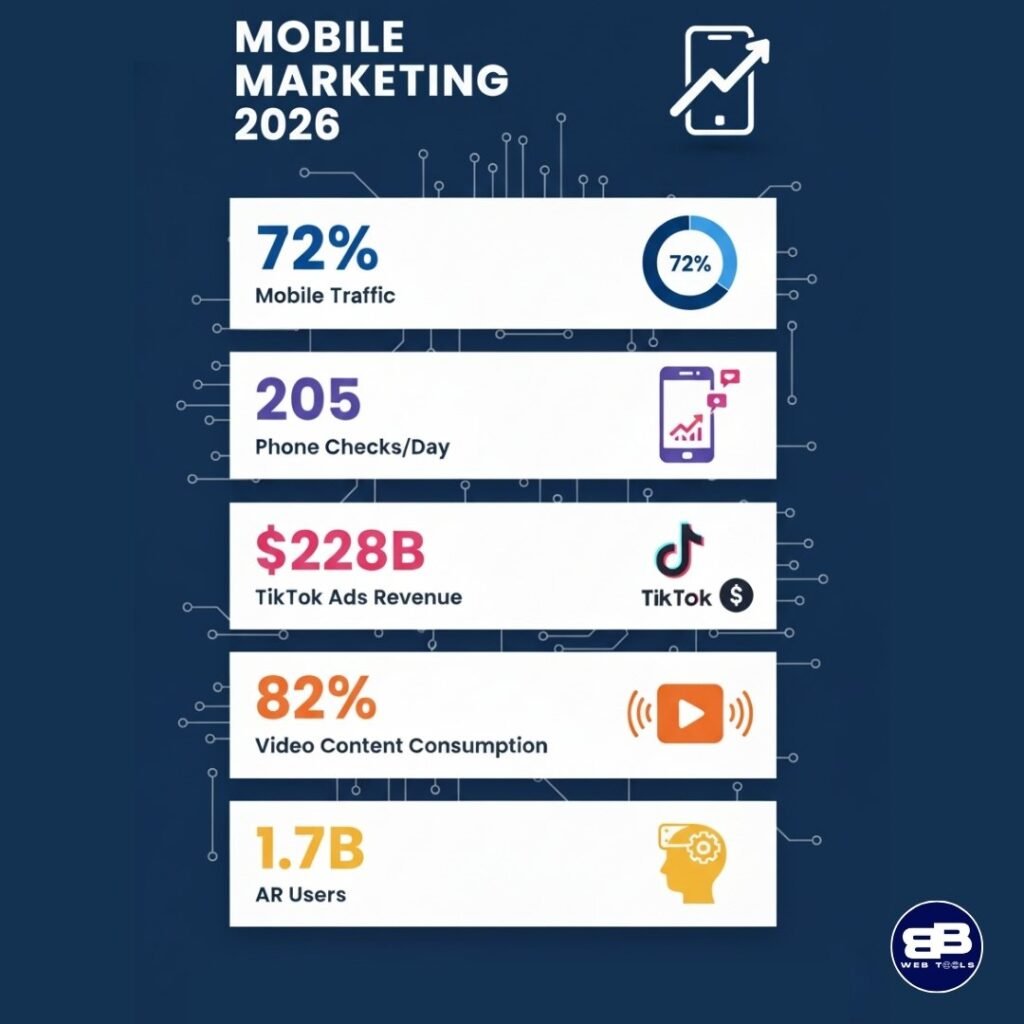 MOBILE MARKETING 2026

72%
Mobile Traffic
72%

205
Phone Checks/Day

$228B
TikTok Ads Revenue
TikTok $

82%
Video Content Consumption

1.7B
AR Users

BB
WEB TOOLS